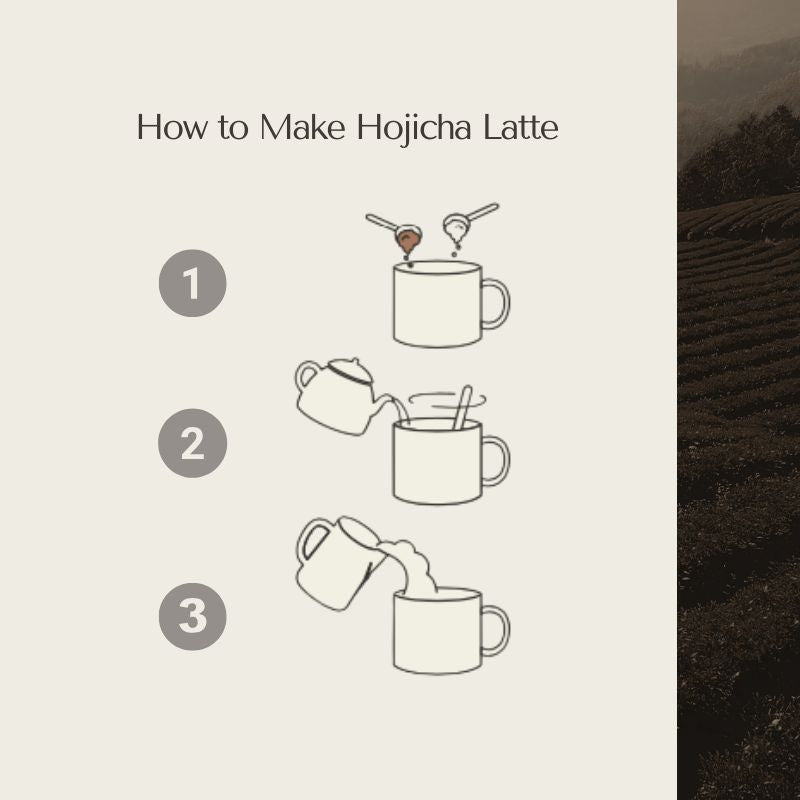 How to Make Hojicha Latte

1

2

3